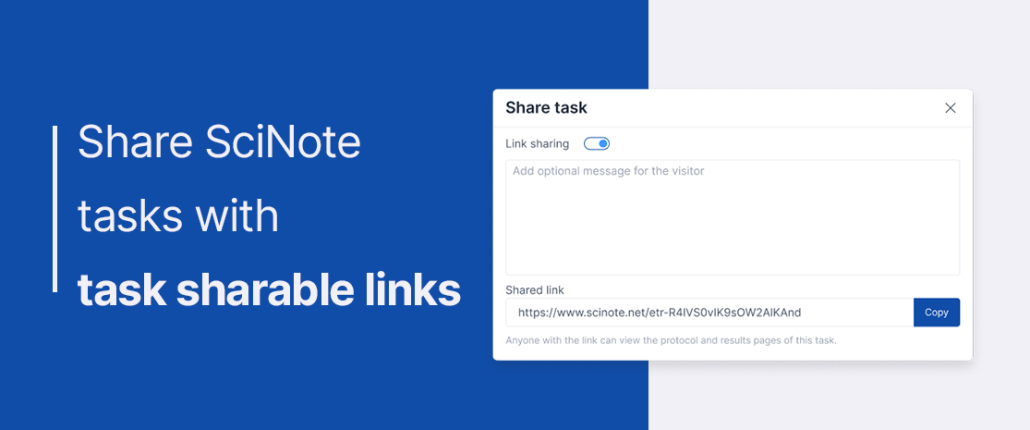 Share SciNote tasks with **task sharable links**

Share task

Link sharing

Add optional message for the visitor

Shared link

https://www.scinote.net/etr-R4IVS0vIK9sOW2AIKAnd

Copy

Anyone with the link can view the protocol and results pages of this task.